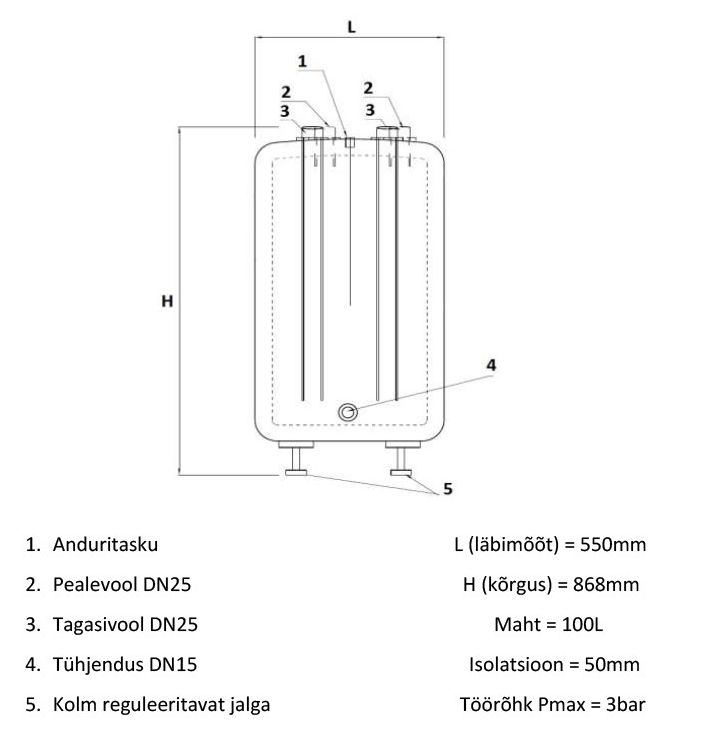 L

1

2

3

2

3

H

4

5

1. Anduritasku
2. Pealevool DN25
3. Tagasivool DN25
4. Tühjendus DN15
5. Kolm reguleeritavat jalga

L (läbimõõt) = 550mm
H (kõrgus) = 868mm
Maht = 100L
Isolatsioon = 50mm
Töörõhk Pmax = 3bar